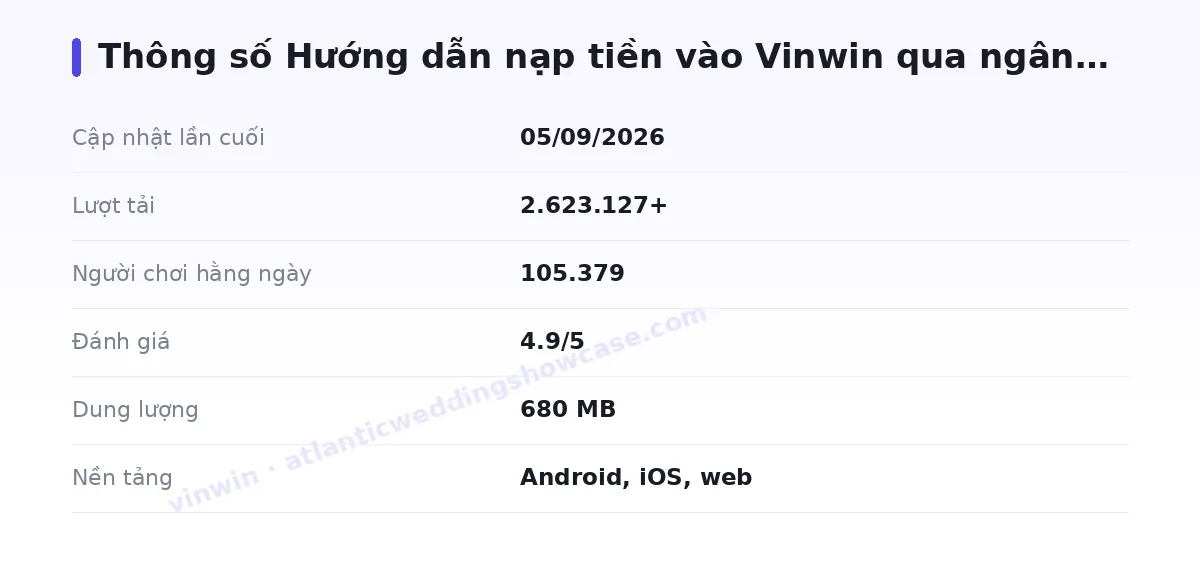 Thông số Hướng dẫn nạp tiền vào Vinwin qua ngân…

Cập nhật lần cuối 05/09/2026

Lượt tải 2.623.127+

Người chơi hằng ngày 105.379

Đánh giá 4.9/5

Dung lượng 680 MB

Nền tảng Android, iOS, web

vinwin · atlanticweddingshowcase.com